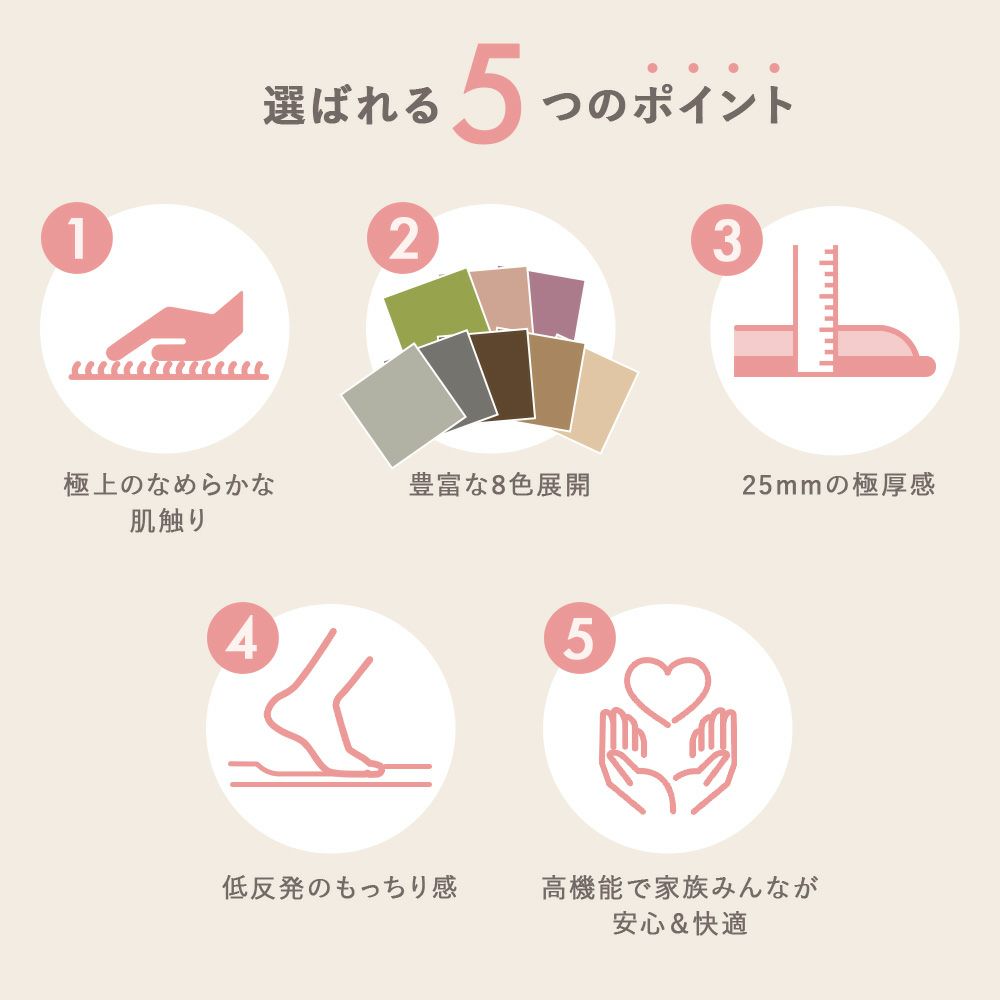 選ばれる5つのポイント

1
極上のなめらかな肌触り

2
豊富な8色展開

3
25mmの極厚感

4
低反発のもっちり感

5
高機能で家族みんなが安心＆快適