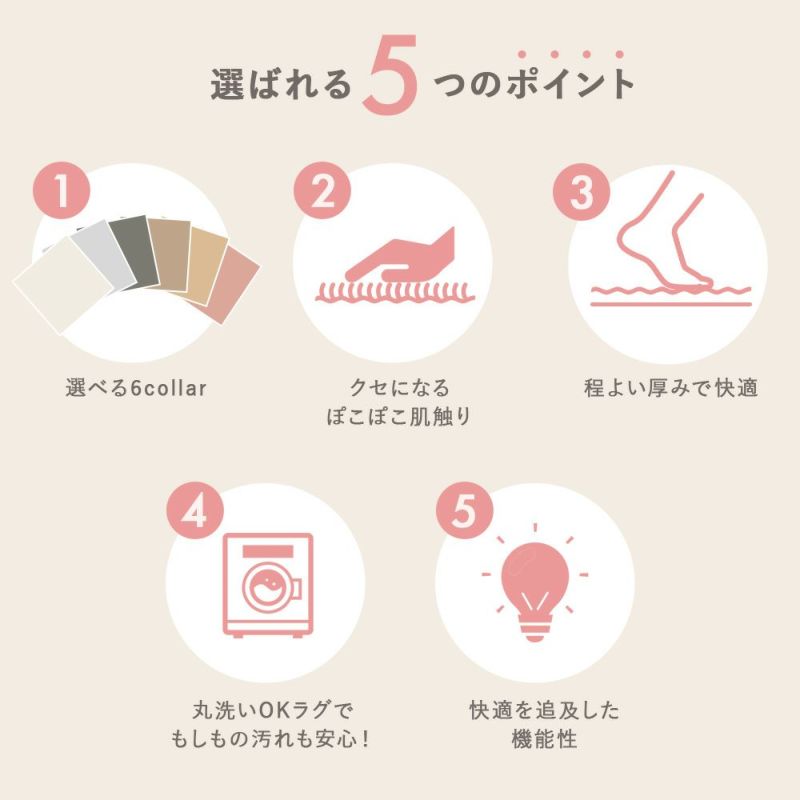 選ばれる5つのポイント

1
選べる6collar

2
クセになる
ぽこぽこ肌触り

3
程よい厚みで快適

4
丸洗いOKラグで
もしもの汚れも安心！

5
快適を追及した
機能性