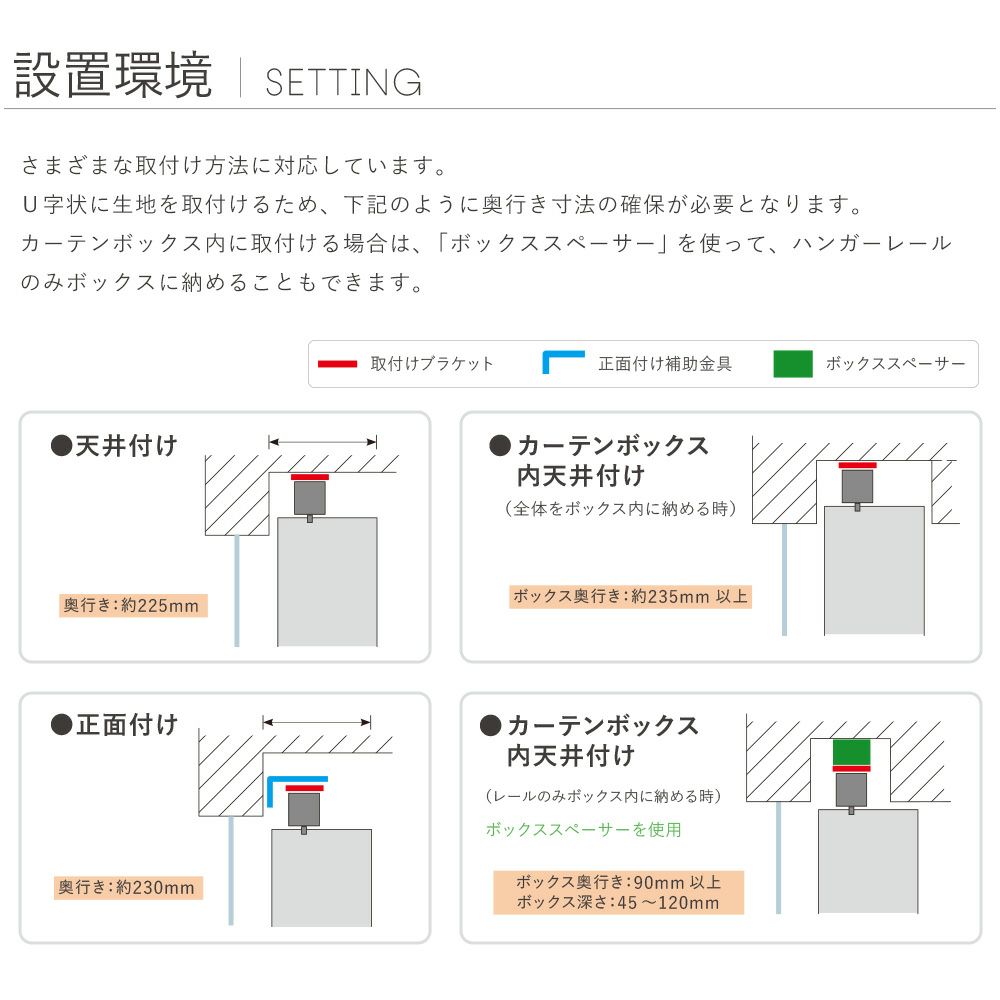 設置環境 | SETTING

さまざまな取付け方法に対応しています。
U字状に生地を取付けるため、下記のように奥行き寸法の確保が必要となります。
カーテンボックス内に取付ける場合は、「ボックススペーサー」を使って、ハンガーレールのみボックスに納めることもできます。

取付けブラケット　正面付け補助金具　ボックススペーサー

●天井付け
奥行き：約225mm

●カーテンボックス内天井付け
（全体をボックス内に納める時）
ボックス奥行き：約235mm 以上

●正面付け
奥行き：約230mm

●カーテンボックス内天井付け
（レールのみボックス内に納める時）
ボックススペーサーを使用
ボックス奥行き：90mm 以上
ボックス深さ：45～120mm