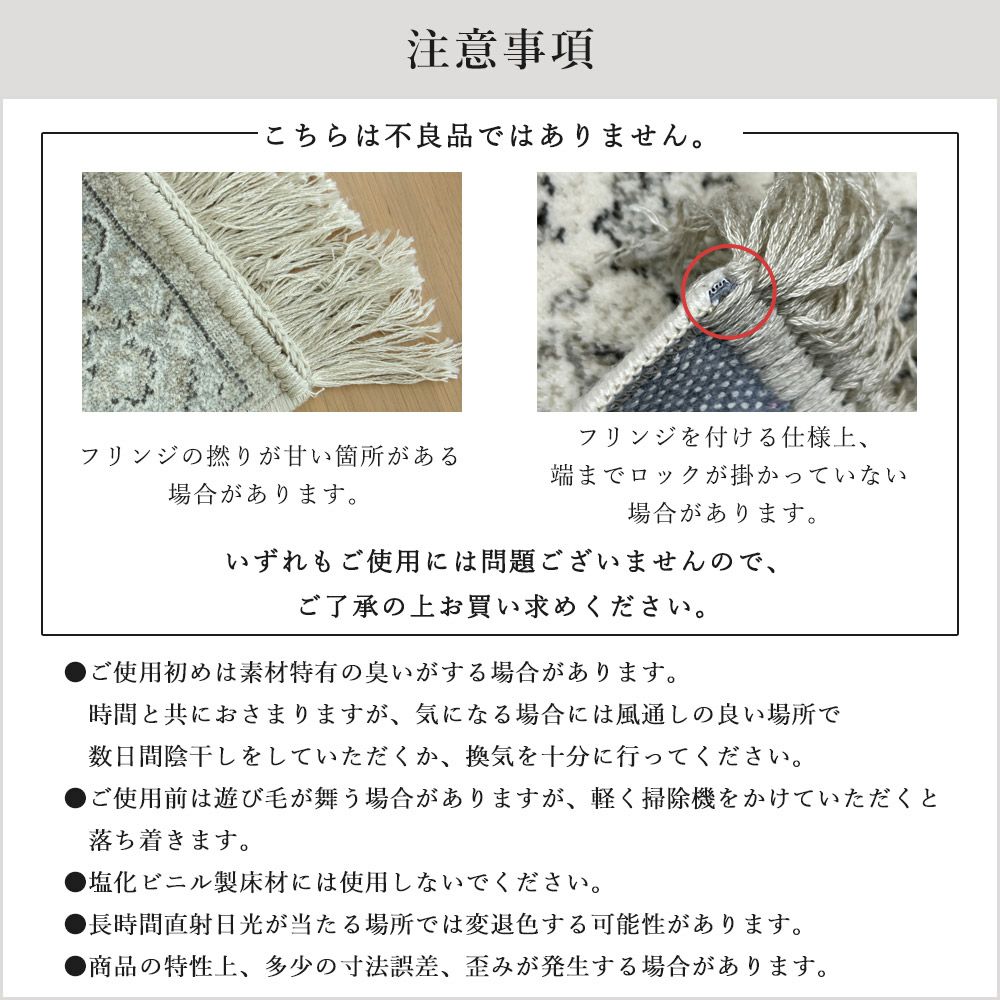 注意事項

こちらは不良品ではありません。

フリンジの撚りが甘い箇所がある場合があります。

フリンジを付ける仕様上、端までロックが掛かっていない場合があります。

いずれもご使用には問題ございませんので、ご了承の上お買い求めください。

●ご使用初めは素材特有の臭いがする場合があります。時間と共におさまりますが、気になる場合には風通しの良い場所で数日間陰干しをしていただくか、換気を十分に行ってください。

●ご使用前は遊び毛が舞う場合がありますが、軽く掃除機をかけていただくと落ち着きます。

●塩化ビニル製床材には使用しないでください。

●長時間直射日光が当たる場所では変退色する可能性があります。

●商品の特性上、多少の寸法誤差、歪みが発生する場合があります。