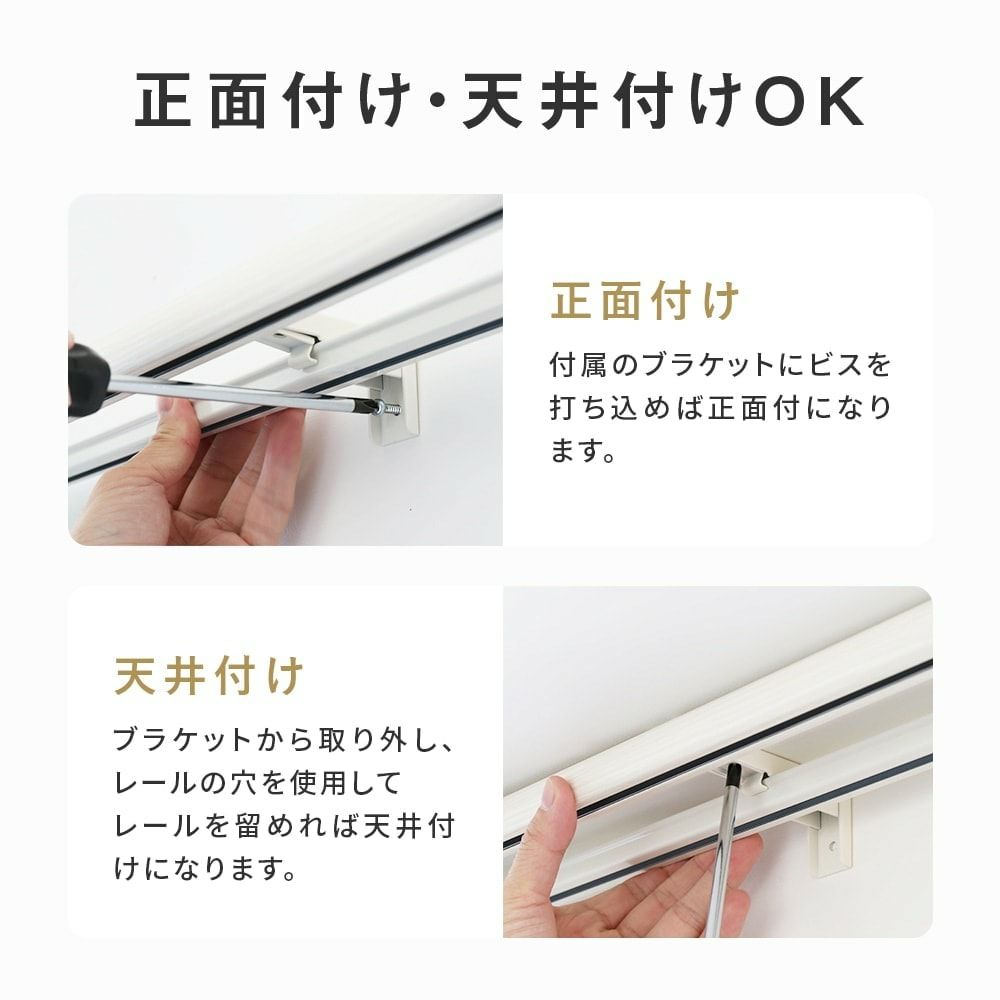 正面付け・天井付けOK

正面付け

付属のブラケットにビスを打ち込めば正面付になります。

天井付け

ブラケットから取り外し、レールの穴を使用してレールを留めれば天井付けになります。