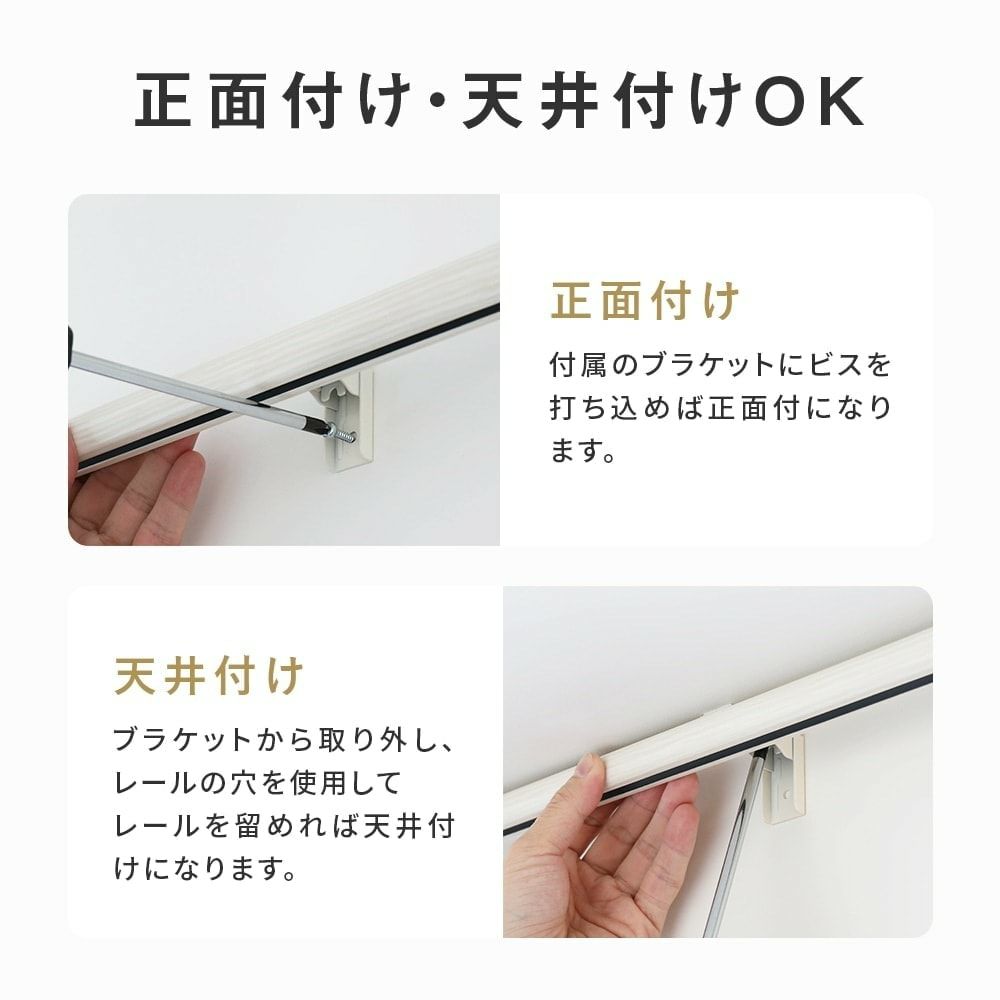 正面付け・天井付けOK

正面付け

付属のブラケットにビスを打ち込めば正面付になります。

天井付け

ブラケットから取り外し、レールの穴を使用してレールを留めれば天井付けになります。