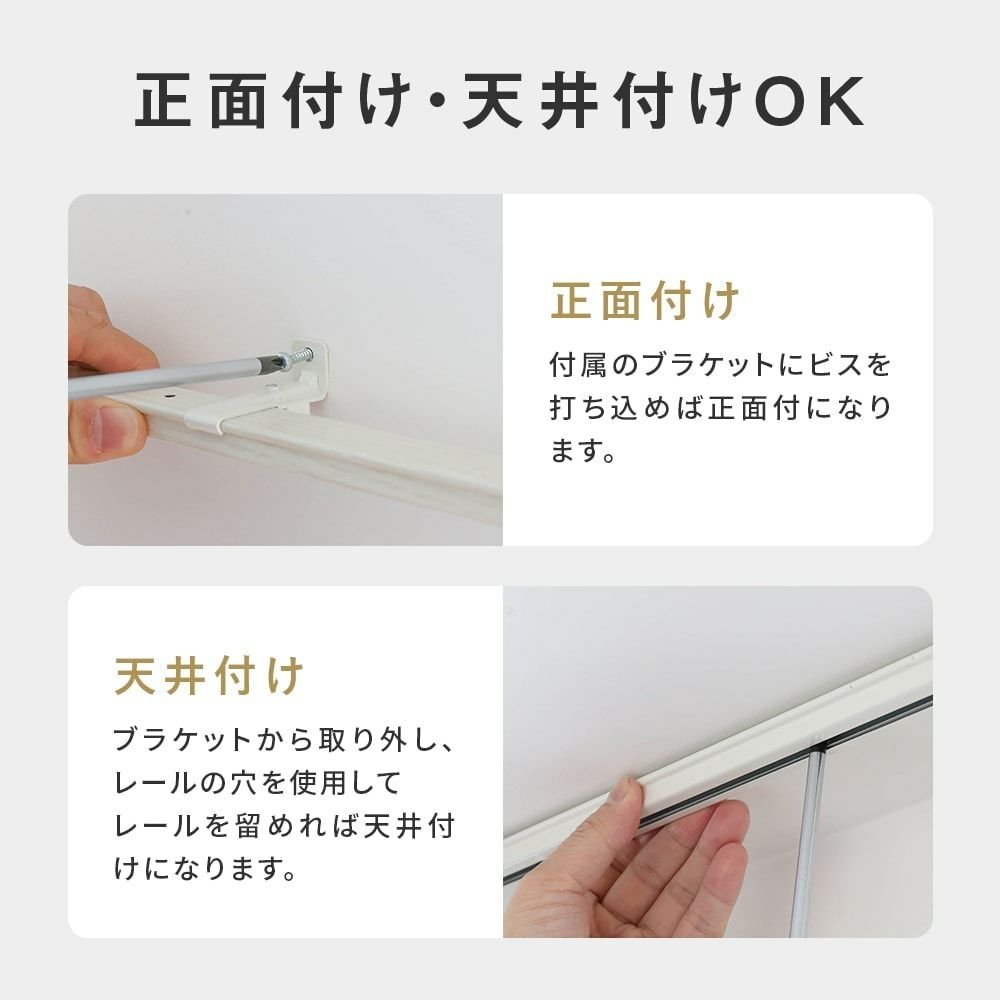 正面付け・天井付けOK

正面付け

付属のブラケットにビスを打ち込めば正面付になります。

天井付け

ブラケットから取り外し、レールの穴を使用してレールを留めれば天井付けになります。