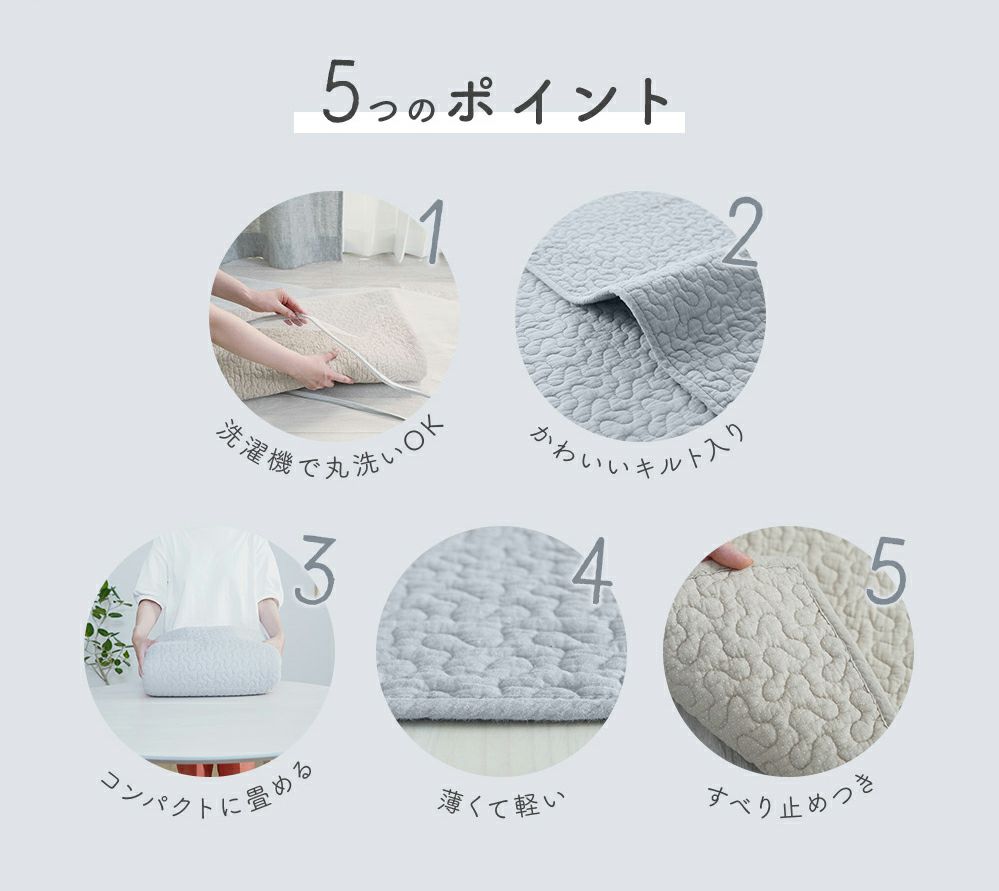 5つのポイント

1
洗濯機で丸洗いOK

2
かわいいキルト入り

3
コンパクトに畳める

4
薄くて軽い

5
すべり止めつき