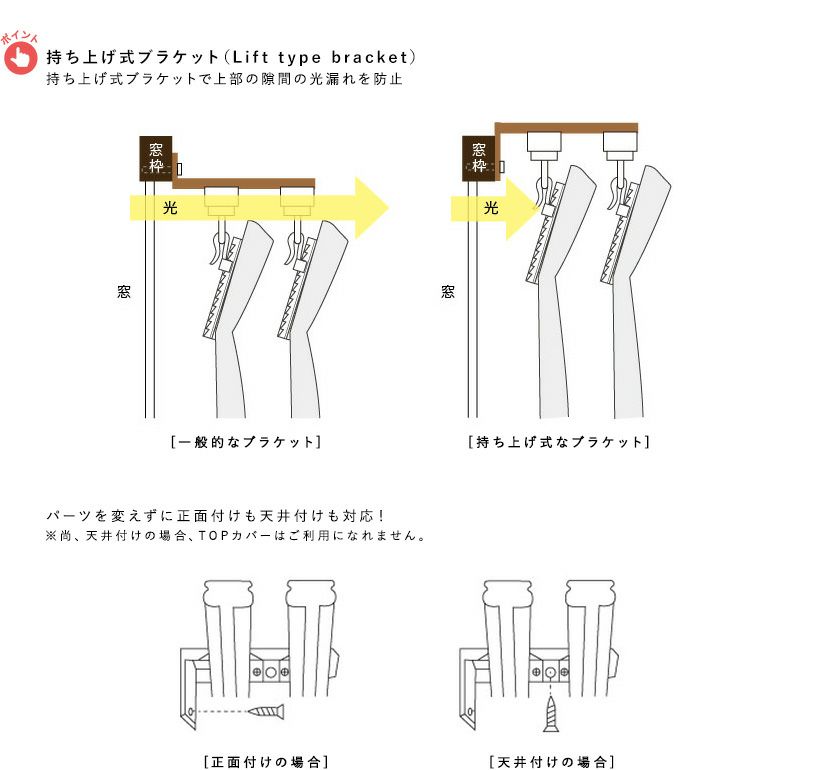 ポイント

持ち上げ式ブラケット(Lift type bracket)
持ち上げ式ブラケットで上部の隙間の光漏れを防止

窓枠

光

窓

[一般的なブラケット]

窓枠

光

窓

[持ち上げ式なブラケット]

パーツを変えずに正面付けも天井付けも対応!
※尚、天井付けの場合、TOPカバーはご利用になれません。

[正面付けの場合]

[天井付けの場合]